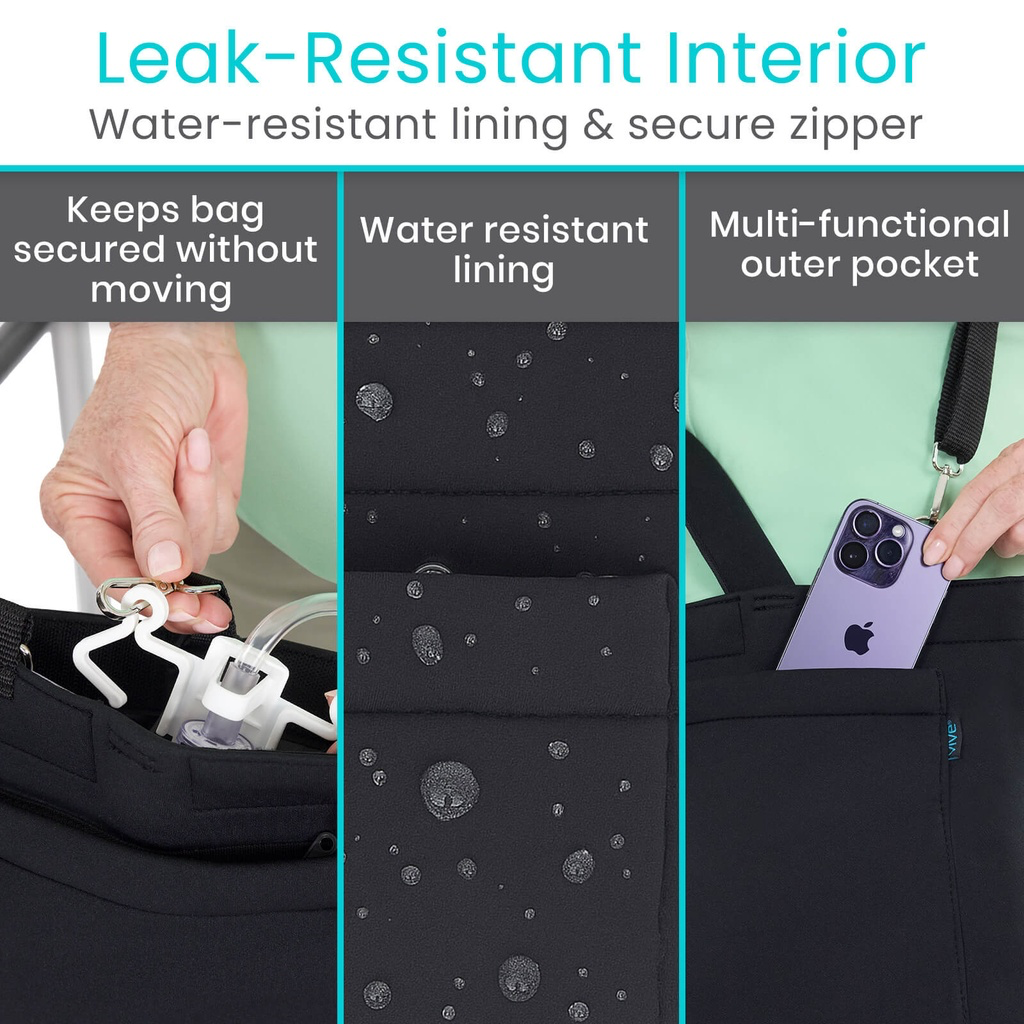 Leak-Resistant Interior
Water-resistant lining & secure zipper

Keeps bag secured without moving

Water resistant lining

Multi-functional outer pocket

vive