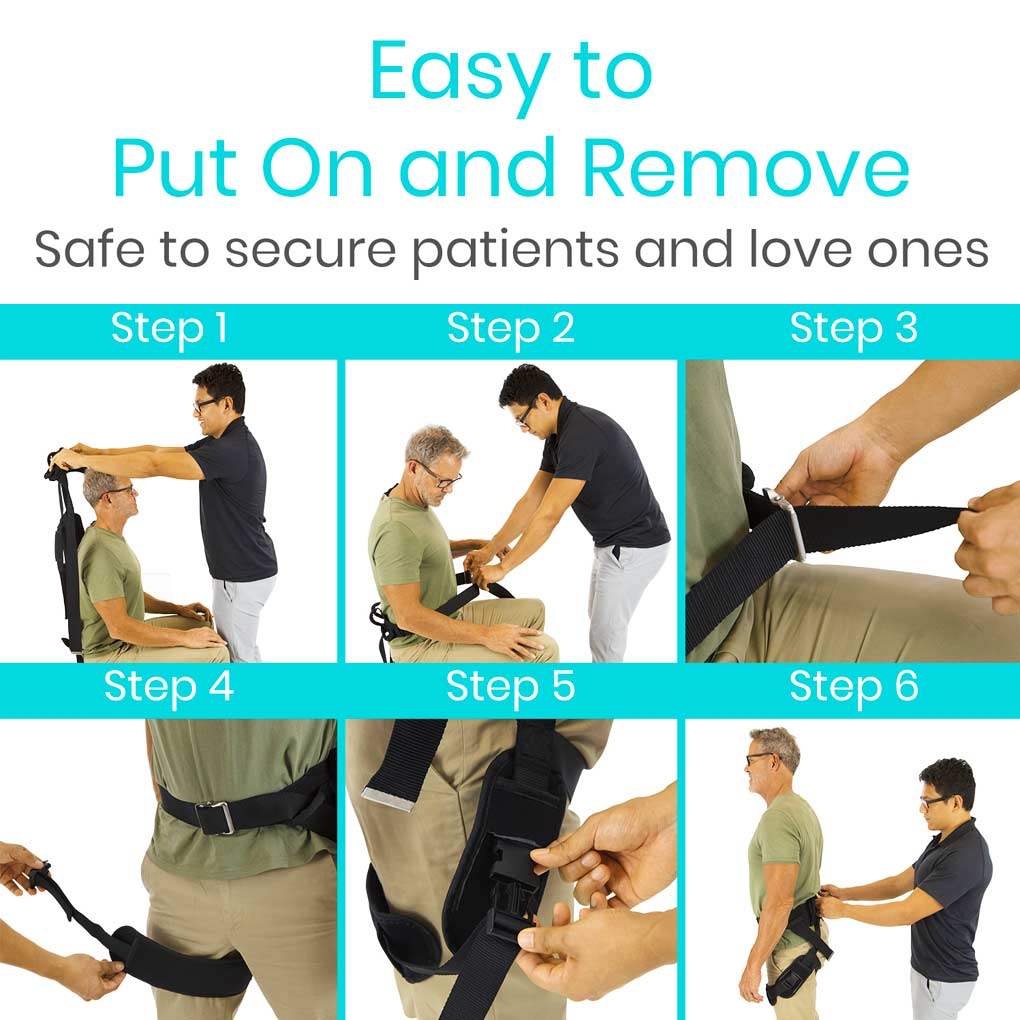 Easy to Put On and Remove

Safe to secure patients and love ones

Step 1

Step 2

Step 3

Step 4

Step 5

Step 6