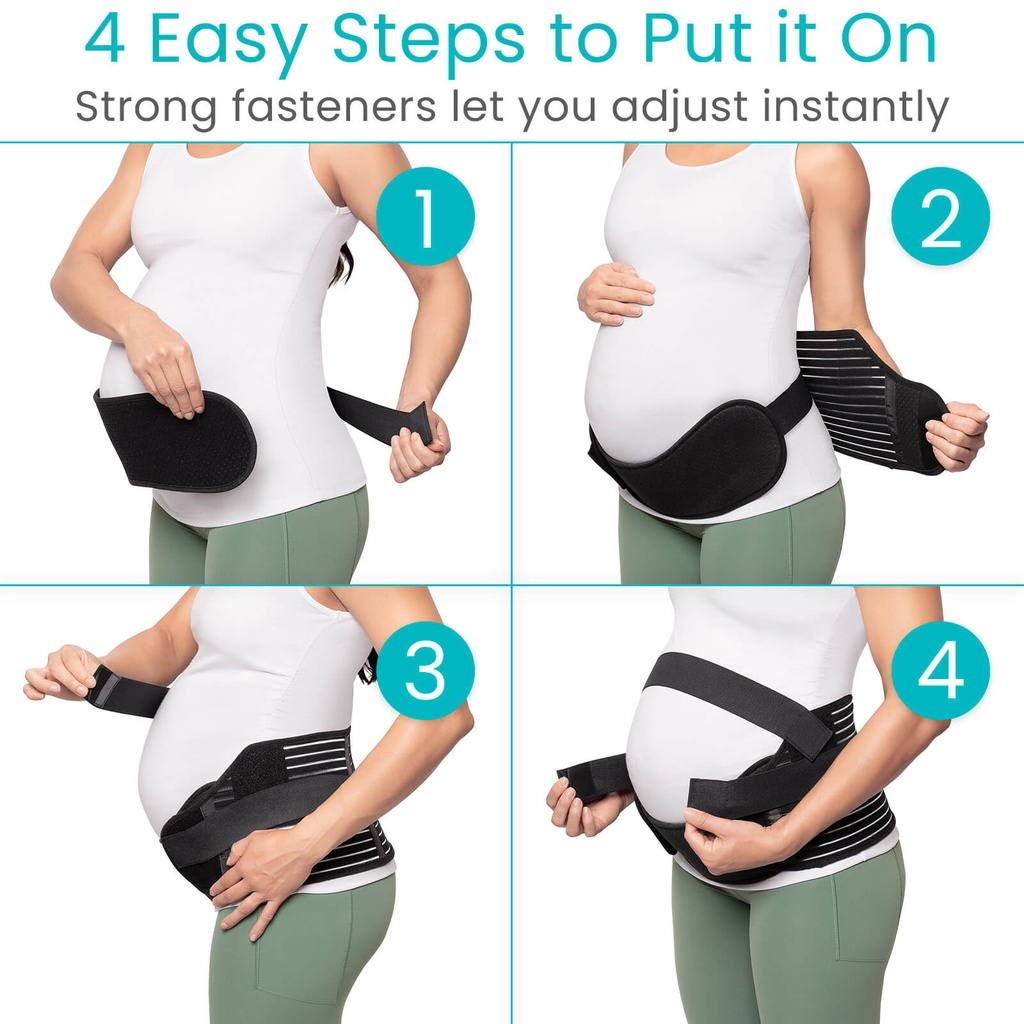 4 Easy Steps to Put it On
Strong fasteners let you adjust instantly

1

2

3

4